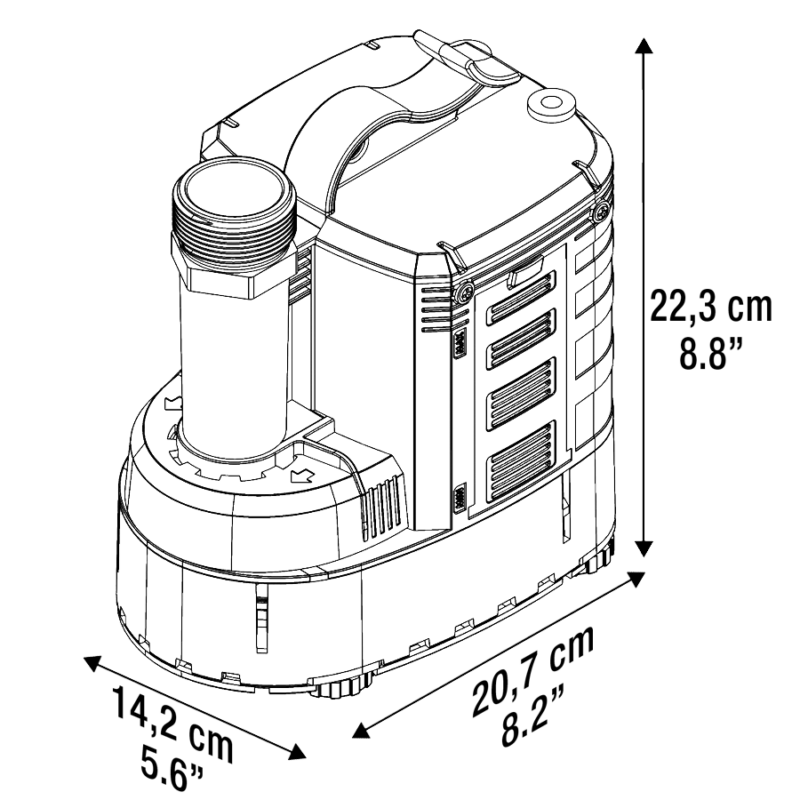 22,3 cm
8.8”

20,7 cm
8.2”

14,2 cm
5.6”