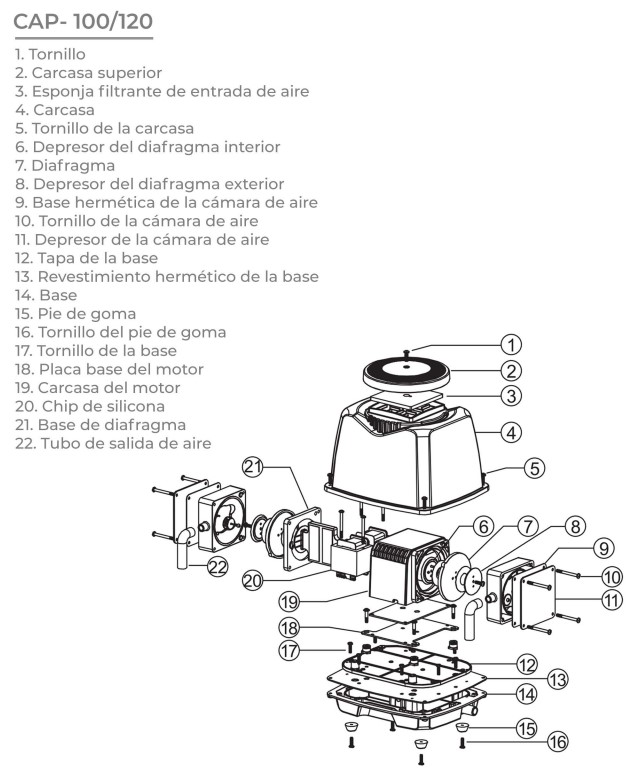 CAP- 100/120

1. Tornillo
2. Carcasa superior
3. Esponja filtrante de entrada de aire
4. Carcasa
5. Tornillo de la carcasa
6. Depresor del diafragma interior
7. Diafragma
8. Depresor del diafragma exterior
9. Base hermética de la cámara de aire
10. Tornillo de la cámara de aire
11. Depresor de la cámara de aire
12. Tapa de la base
13. Revestimiento hermético de la base
14. Base
15. Pie de goma
16. Tornillo del pie de goma
17. Tornillo de la base
18. Placa base del motor
19. Carcasa del motor
20. Chip de silicona
21. Base de diafragma
22. Tubo de salida de aire

1
2
3
4
5
21
6
7
8
9
10
11
22
20
19
18
17
12
13
14
15
16